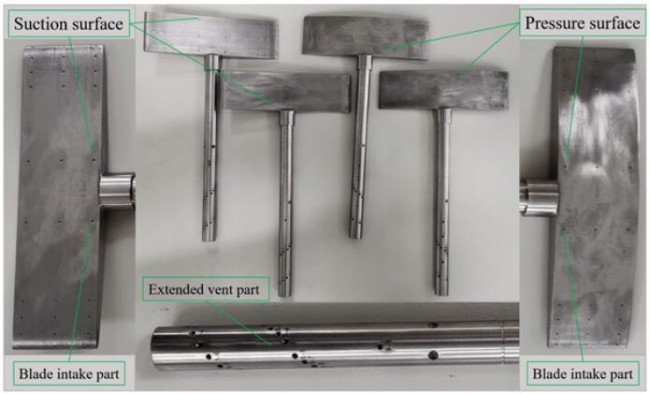 Suction surface

Pressure surface

Extended vent part

Blade intake part

Blade intake part